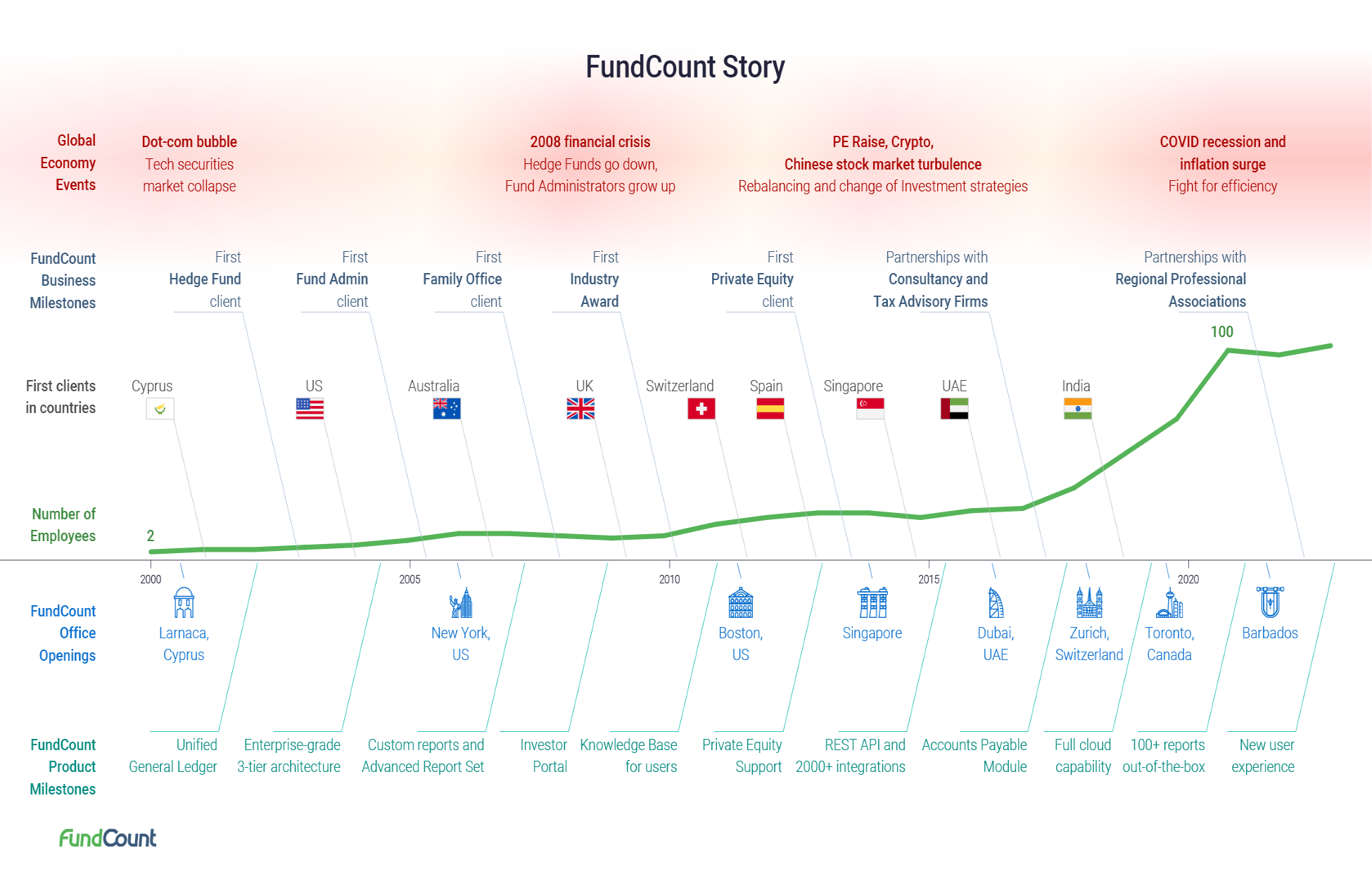 FundCount Story

Global Economy Events

Dot-com bubble
Tech securities market collapse

2008 financial crisis
Hedge Funds go down, Fund Administrators grow up

PE Raise, Crypto, Chinese stock market turbulence
Rebalancing and change of Investment strategies

COVID recession and inflation surge
Fight for efficiency

FundCount Business Milestones

First Hedge Fund client

First Fund Admin client

First Family Office client

First Industry Award

First Private Equity client

Partnerships with Consultancy and Tax Advisory Firms

Partnerships with Regional Professional Associations

First clients in countries

Cyprus

US

Australia

UK

Switzerland

Spain

Singapore

UAE

India

Number of Employees

2

100

2000

2005

2010

2015

2020

FundCount Office Openings

Larnaca, Cyprus

New York, US

Boston, US

Singapore

Dubai, UAE

Zurich, Switzerland

Toronto, Canada

Barbados

FundCount Product Milestones

Unified General Ledger

Enterprise-grade 3-tier architecture

Custom reports and Advanced Report Set

Investor Portal

Knowledge Base for users

Private Equity Support

REST API and 2000+ integrations

Accounts Payable Module

Full cloud capability

100+ reports out-of-the-box

New user experience

FundCount